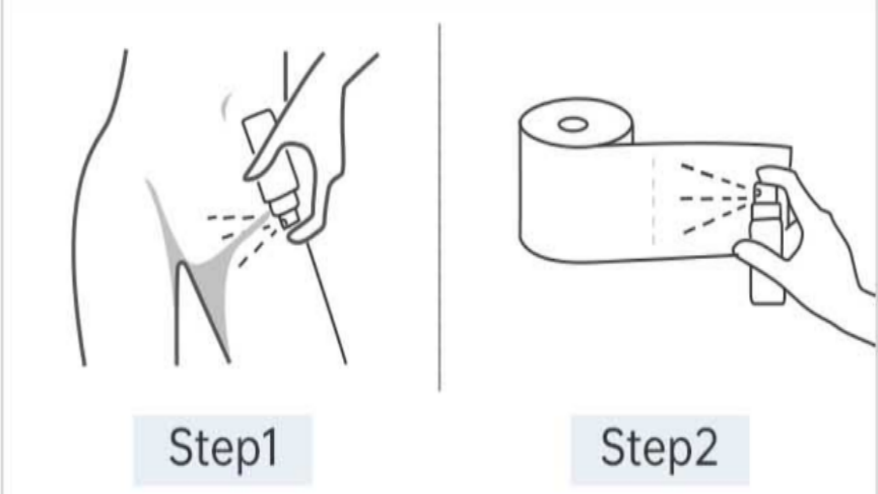 Step1

Step2